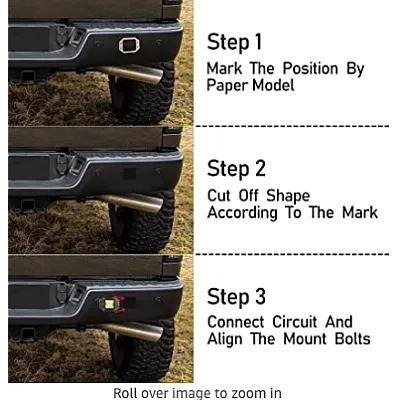 Step 1
Mark The Position By Paper Model

Step 2
Cut Off Shape According To The Mark

Step 3
Connect Circuit And Align The Mount Bolts

Roll over image to zoom in