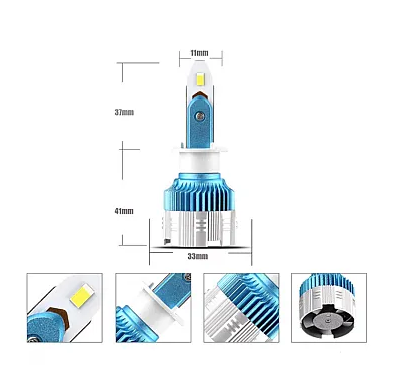 11mm

37mm

41mm

33mm